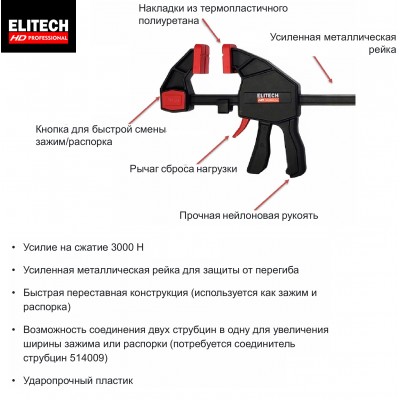 ELITECH
HD PROFESSIONAL

Накладки из термопластичного полиуретана

Усиленная металлическая рейка

ELITECH

Кнопка для быстрой смены зажим/распорка

Рычаг сброса нагрузки

Прочная нейлоновая рукоять

• Усилие на сжатие 3000 Н

• Усиленная металлическая рейка для защиты от перегиба

• Быстрая переставная конструкция (используется как зажим и распорка)

• Возможность соединения двух струбцин в одну для увеличения ширины зажима или распорки (потребуется соединитель струбцин 514009)

• Ударопрочный пластик