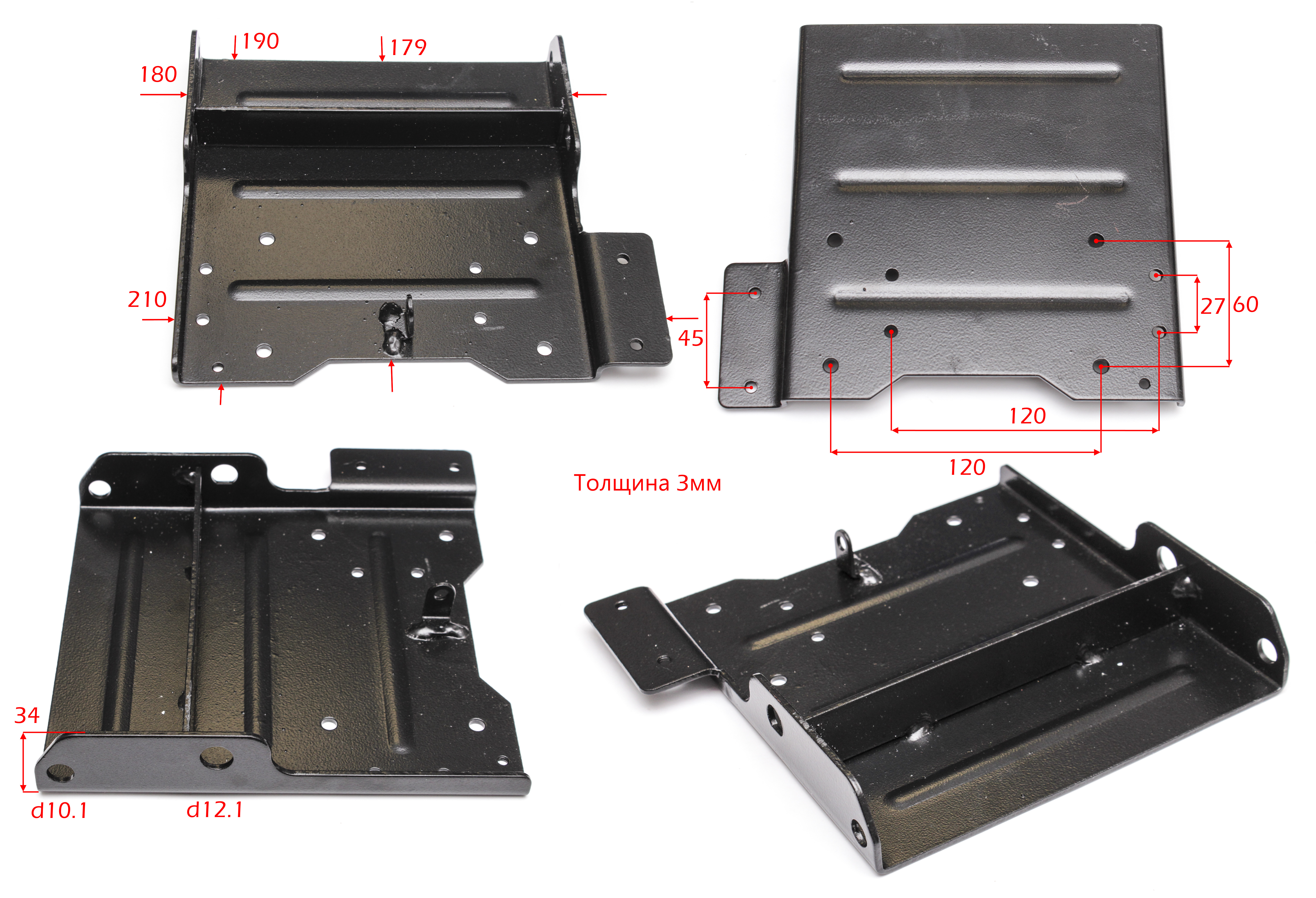 190
179
180
210
45
27
60
120
120
Толщина 3мм
34
d10.1
d12.1